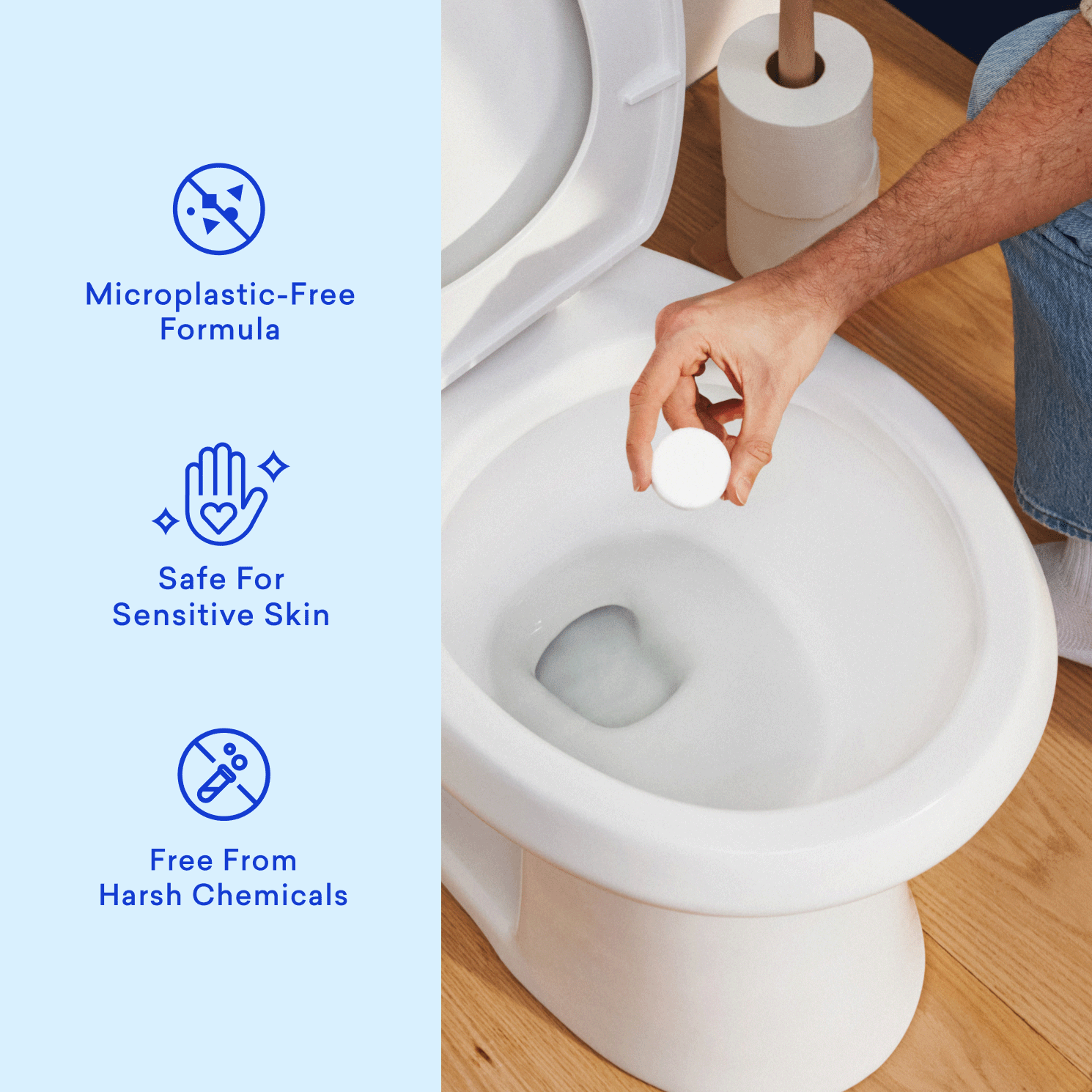 Microplastic-Free Formula

Safe For Sensitive Skin

Free From Harsh Chemicals