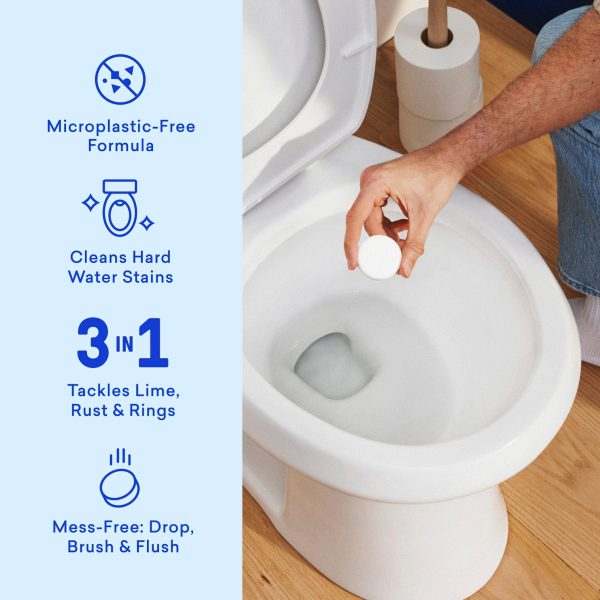 Microplastic-Free Formula

Cleans Hard Water Stains

3 IN 1

Tackles Lime, Rust & Rings

Mess-Free: Drop, Brush & Flush